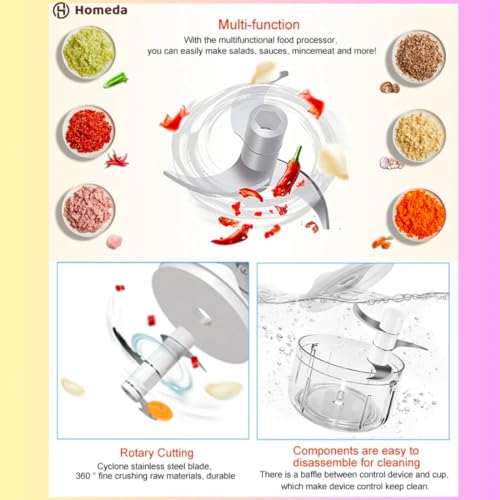 Homeda

Multi-function

With the multifunctional food processor, you can easily make salads, sauces, mincemeat and more!

Rotary Cutting

Cyclone stainless steel blade, 360 ° fine crushing raw materials, durable

Components are easy to disassemble for cleaning

There is a baffle between control device and cup, which make device control keep clean.