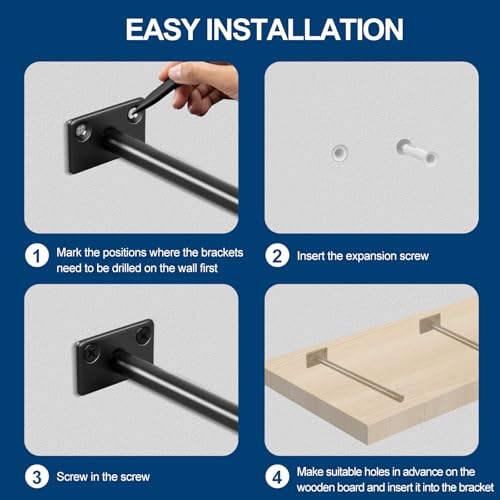 EASY INSTALLATION

1 Mark the positions where the brackets need to be drilled on the wall first

2 Insert the expansion screw

3 Screw in the screw

4 Make suitable holes in advance on the wooden board and insert it into the bracket