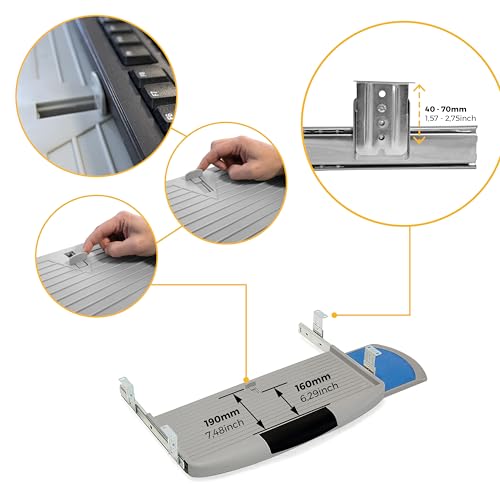 40 - 70mm
1,57 - 2,75inch

160mm
6,29inch

190mm
7,48inch