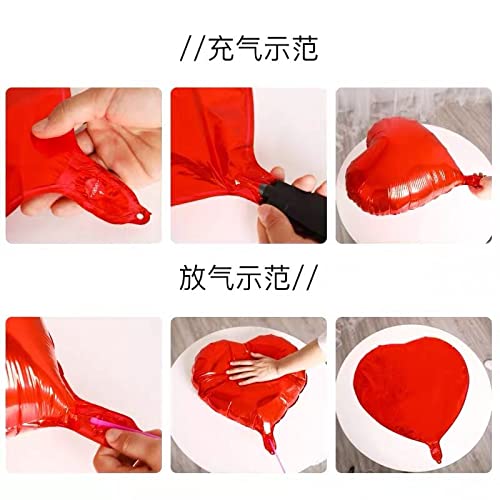 //充气示范

放气示范//