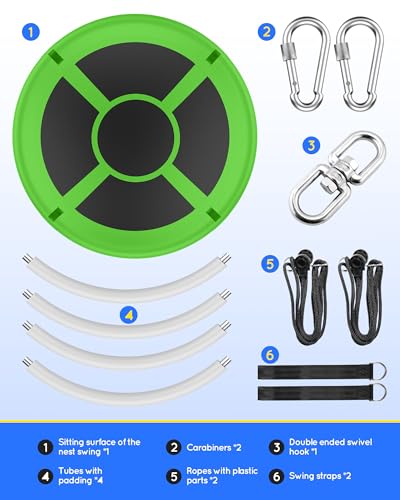 1

2

3

4

5

6

1 Sitting surface of the nest swing *1

2 Carabiners *2

3 Double ended swivel hook *1

4 Tubes with padding *4

5 Ropes with plastic parts *2

6 Swing straps *2