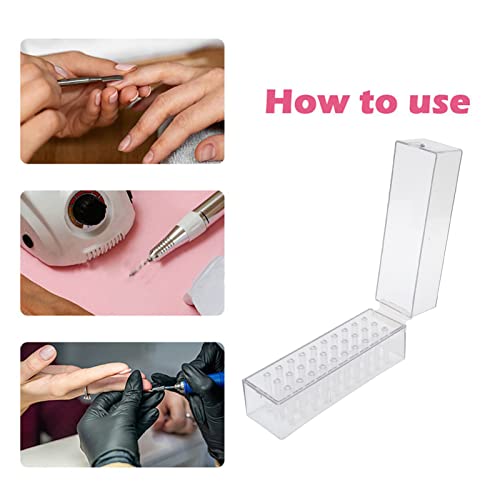 How to use