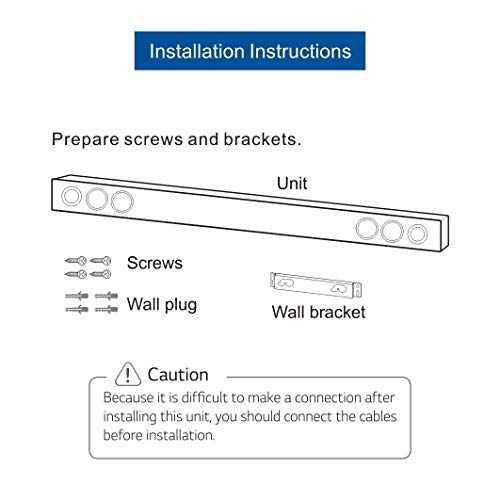 Installation Instructions

Prepare screws and brackets.

Unit

Screws

Wall plug

Wall bracket

Caution

Because it is difficult to make a connection after installing this unit, you should connect the cables before installation.