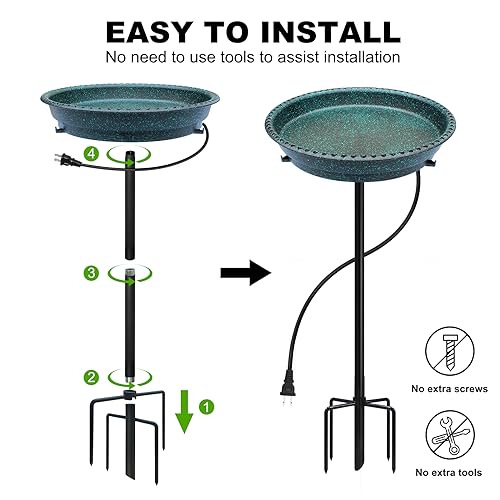 EASY TO INSTALL

No need to use tools to assist installation

4

3

2

1

No extra screws

No extra tools