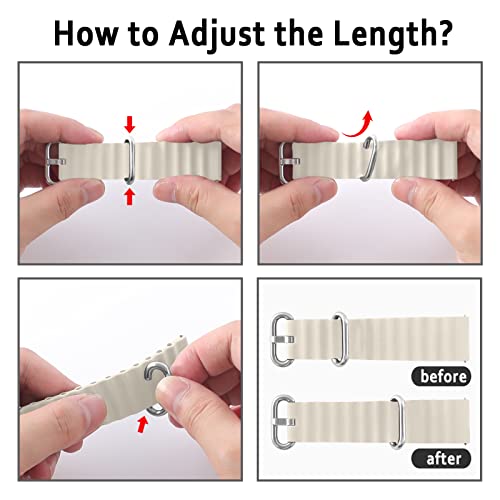 How to Adjust the Length?

before

after