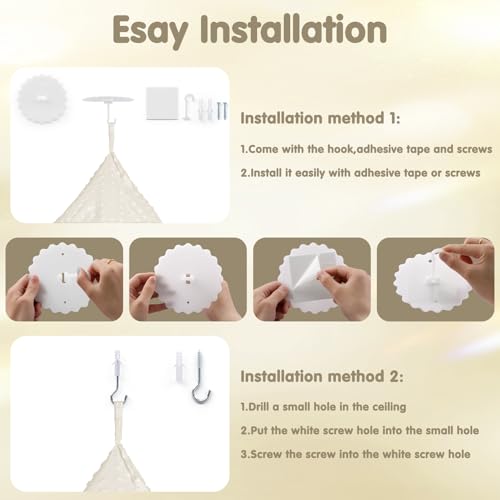 Esay Installation

Installation method 1:

1.Come with the hook,adhesive tape and screws

2.Install it easily with adhesive tape or screws

Installation method 2:

1.Drill a small hole in the ceiling

2.Put the white screw hole into the small hole

3.Screw the screw into the white screw hole