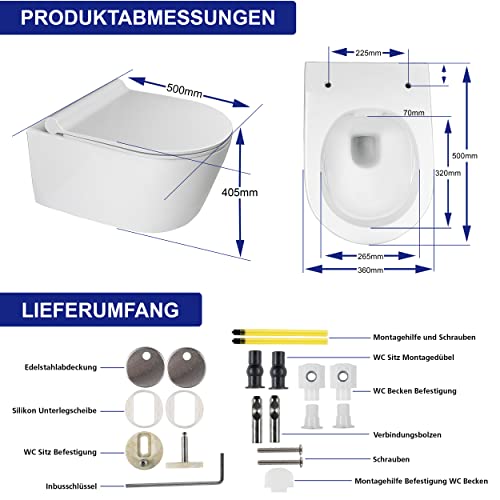 PRODUKTABMESSUNGEN

500mm

405mm

225mm

70mm

500mm

320mm

265mm

360mm

LIEFERUMFANG

Edelstahlabdeckung

Silikon Unterlegscheibe

WC Sitz Befestigung

Inbusschlüssel

Montagehilfe und Schrauben

WC Sitz Montagedübel

WC Becken Befestigung

Verbindungsbolzen

Schrauben

Montagehilfe Befestigung WC Becken