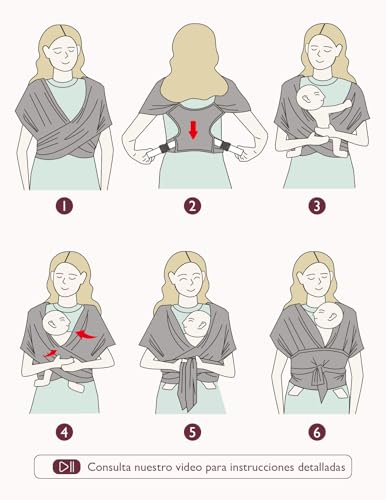 1

2

3

4

5

6

Consulta nuestro video para instrucciones detalladas