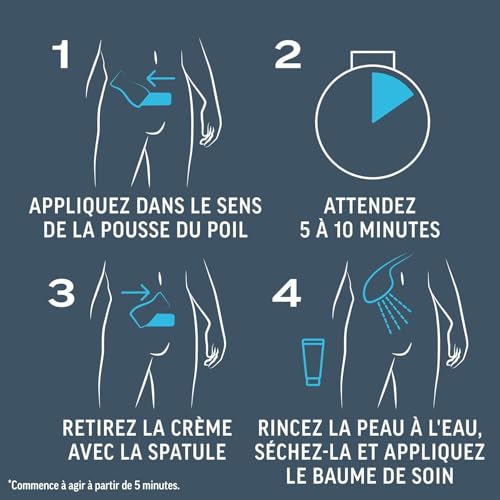 1

APPLIQUEZ DANS LE SENS DE LA POUSSE DU POIL

2

ATTENDEZ 5 À 10 MINUTES

3

RETIREZ LA CRÈME AVEC LA SPATULE

4

RINCEZ LA PEAU À L'EAU, SÉCHEZ-LA ET APPLIQUEZ LE BAUME DE SOIN

*Commence à agir à partir de 5 minutes.