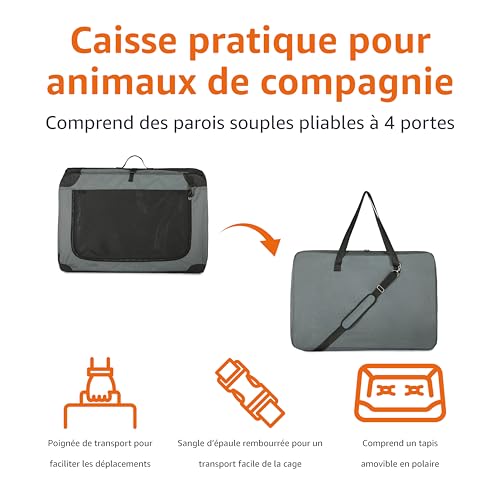 Caisse pratique pour animaux de compagnie

Comprend des parois souples pliables à 4 portes

Poignée de transport pour faciliter les déplacements

Sangle d'épaule rembourrée pour un transport facile de la cage

Comprend un tapis amovible en polaire