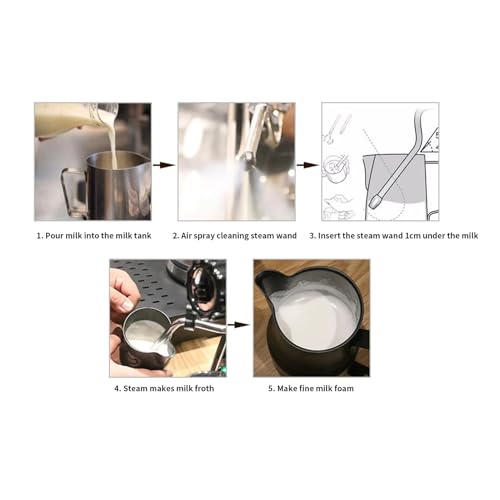 1. Pour milk into the milk tank

2. Air spray cleaning steam wand

3. Insert the steam wand 1cm under the milk

4. Steam makes milk froth

5. Make fine milk foam