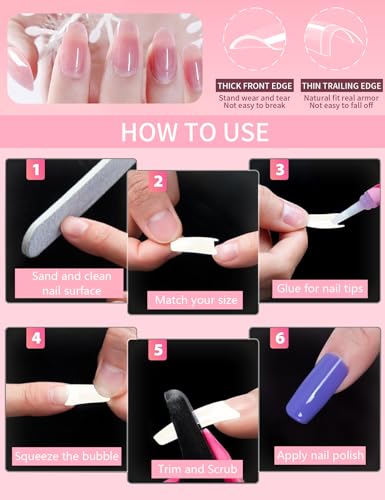 THICK FRONT EDGE
Stand wear and tear
Not easy to break

THIN TRAILING EDGE
Natural fit real armor
Not easy to fall off

HOW TO USE

1
Sand and clean nail surface

2
Match your size

3
Glue for nail tips

4
Squeeze the bubble

5
Trim and Scrub

6
Apply nail polish