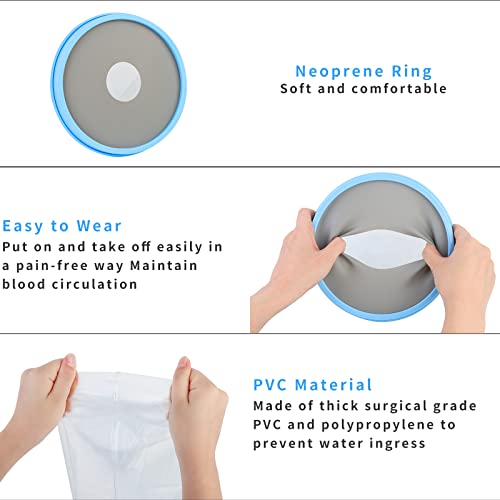 Neoprene Ring
Soft and comfortable

Easy to Wear
Put on and take off easily in a pain-free way Maintain blood circulation

PVC Material
Made of thick surgical grade PVC and polypropylene to prevent water ingress