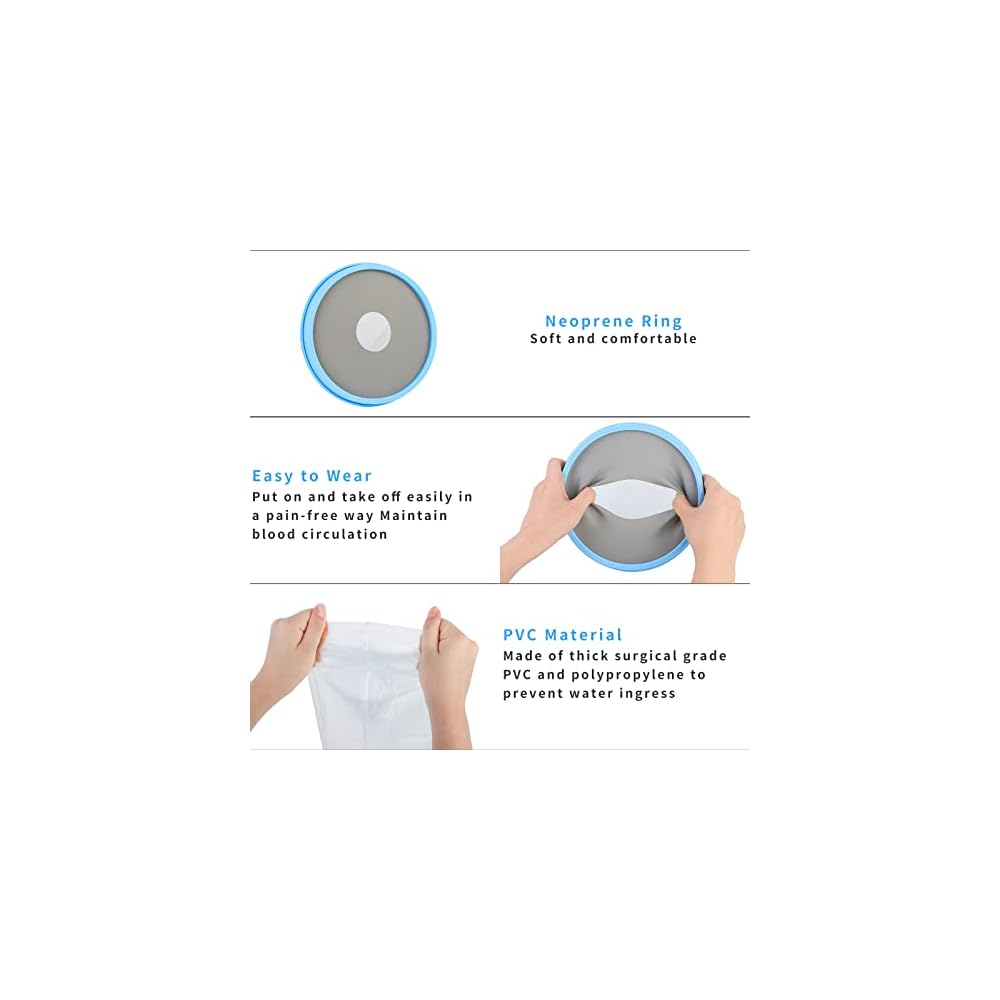 Neoprene Ring
Soft and comfortable

Easy to Wear
Put on and take off easily in a pain-free way Maintain blood circulation

PVC Material
Made of thick surgical grade PVC and polypropylene to prevent water ingress