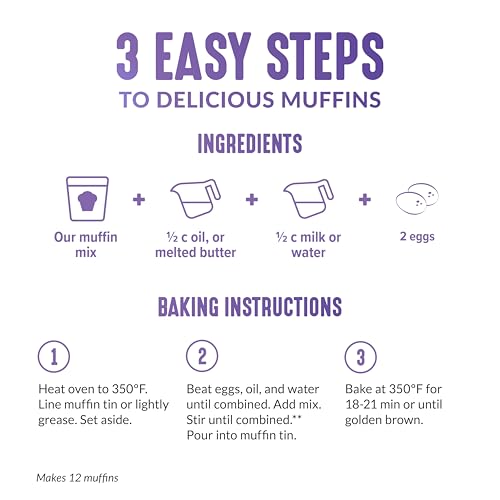 3 EASY STEPS
TO DELICIOUS MUFFINS

INGREDIENTS

Our muffin mix + ½ c oil, or melted butter + ½ c milk or water + 2 eggs

BAKING INSTRUCTIONS

1
Heat oven to 350°F. Line muffin tin or lightly grease. Set aside.

2
Beat eggs, oil, and water until combined. Add mix. Stir until combined.** Pour into muffin tin.

3
Bake at 350°F for 18-21 min or until golden brown.

Makes 12 muffins