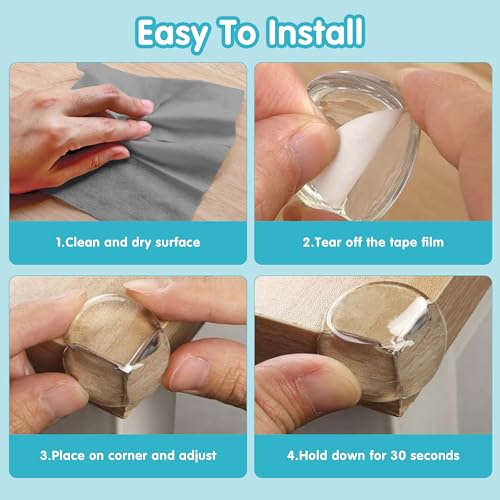 Easy To Install

1.Clean and dry surface

2.Tear off the tape film

3.Place on corner and adjust

4.Hold down for 30 seconds