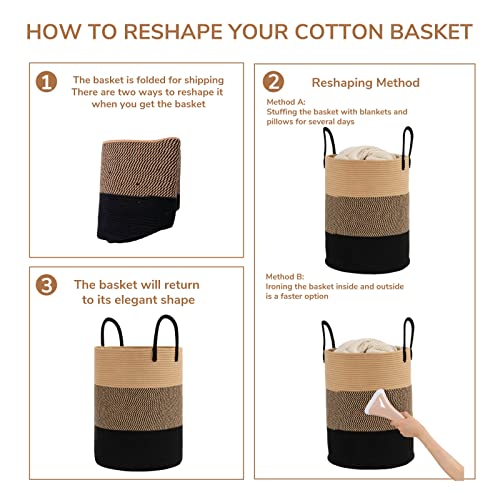 HOW TO RESHAPE YOUR COTTON BASKET

1
The basket is folded for shipping
There are two ways to reshape it
when you get the basket

3
The basket will return
to its elegant shape

2
Reshaping Method

Method A:
Stuffing the basket with blankets and pillows for several days

Method B:
Ironing the basket inside and outside is a faster option