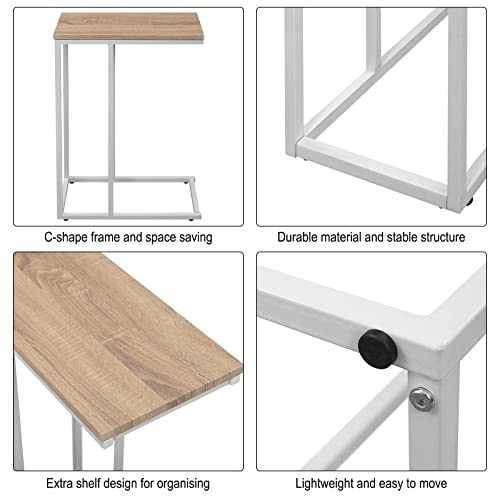 C-shape frame and space saving

Durable material and stable structure

Extra shelf design for organising

Lightweight and easy to move