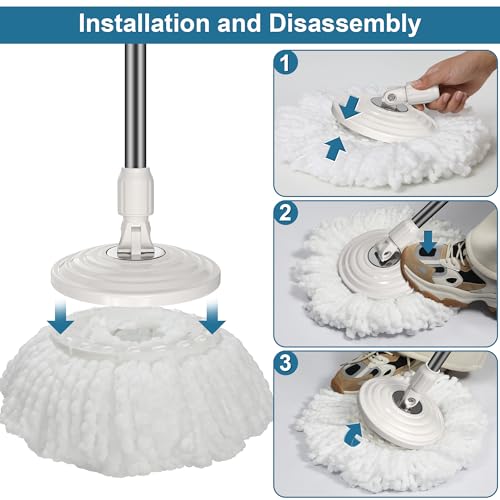 Installation and Disassembly

1

2

3