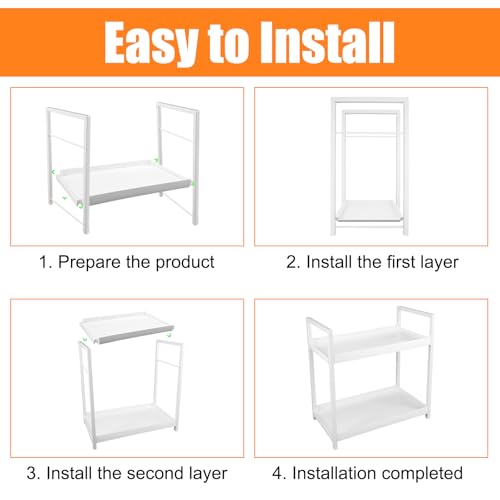 Easy to Install

1. Prepare the product

2. Install the first layer

3. Install the second layer

4. Installation completed