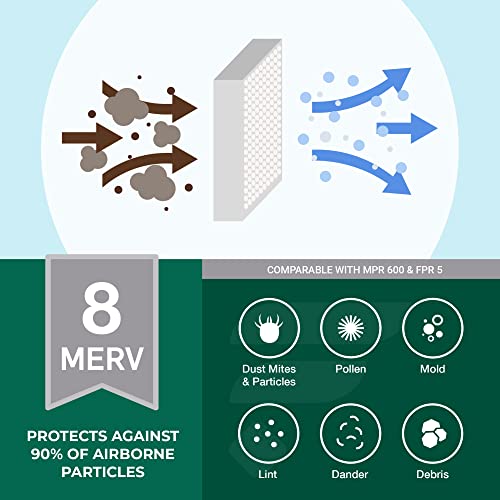 8
MERV

PROTECTS AGAINST 90% OF AIRBORNE PARTICLES

COMPARABLE WITH MPR 600 & FPR 5

Dust Mites & Particles

Pollen

Mold

Lint

Dander

Debris