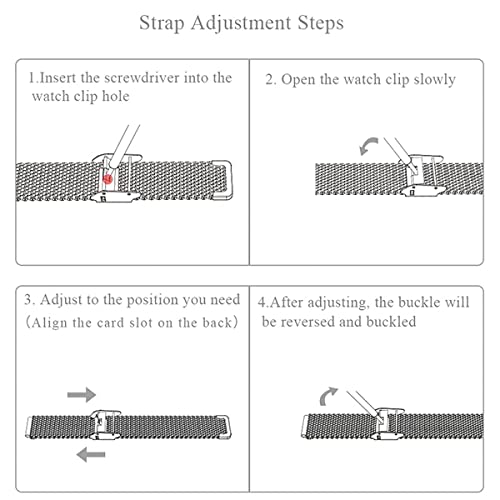 Strap Adjustment Steps

1.Insert the screwdriver into the watch clip hole

2. Open the watch clip slowly

3. Adjust to the position you need (Align the card slot on the back)

4.After adjusting, the buckle will be reversed and buckled