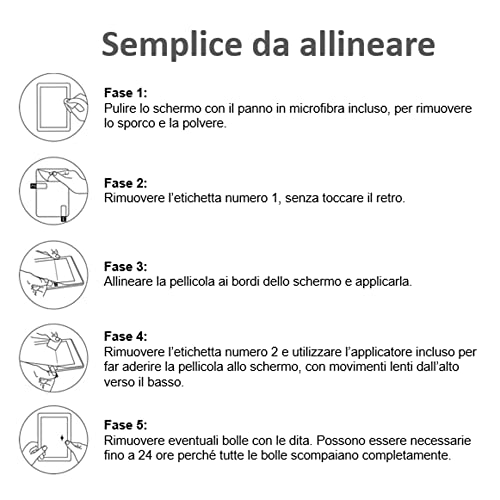 Semplice da allineare

Fase 1:
Pulire lo schermo con il panno in microfibra incluso, per rimuovere lo sporco e la polvere.

Fase 2:
Rimuovere l'etichetta numero 1, senza toccare il retro.

Fase 3:
Allineare la pellicola ai bordi dello schermo e applicarla.

Fase 4:
Rimuovere l'etichetta numero 2 e utilizzare l'applicatore incluso per far aderire la pellicola allo schermo, con movimenti lenti dall'alto verso il basso.

Fase 5:
Rimuovere eventuali bolle con le dita. Possono essere necessarie fino a 24 ore perché tutte le bolle scompaiano completamente.