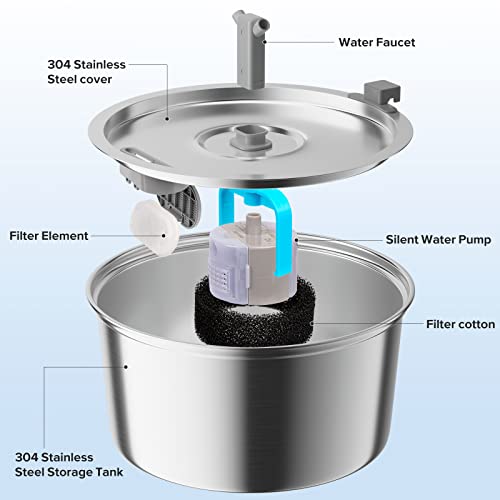 Water Faucet

304 Stainless Steel cover

Filter Element

Silent Water Pump

Filter cotton

304 Stainless Steel Storage Tank