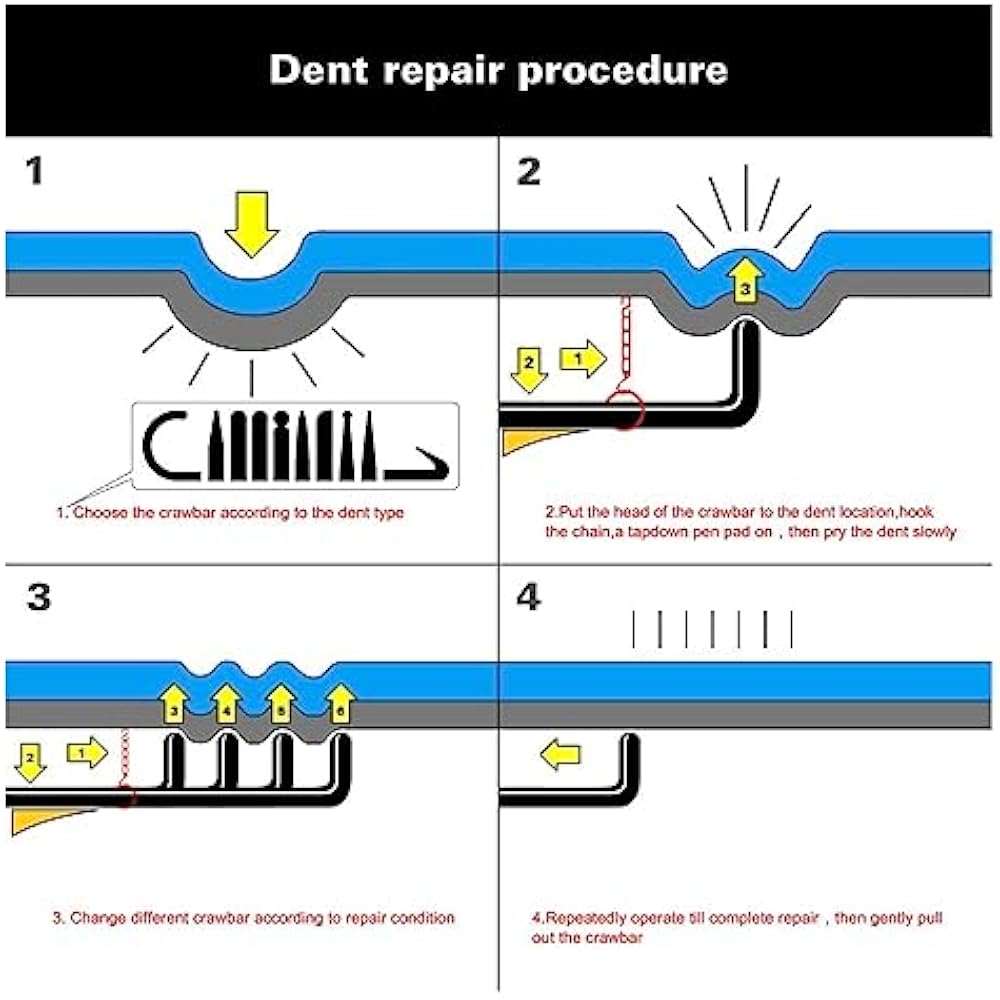 Dent repair procedure

1

1. Choose the crawbar according to the dent type

2

3

2

1

2.Put the head of the crawbar to the dent location,hook the chain,a tapdown pen pad on , then pry the dent slowly

3

3

4

5

6

2

1

3. Change different crawbar according to repair condition

4

4.Repeatedly operate till complete repair , then gently pull out the crawbar