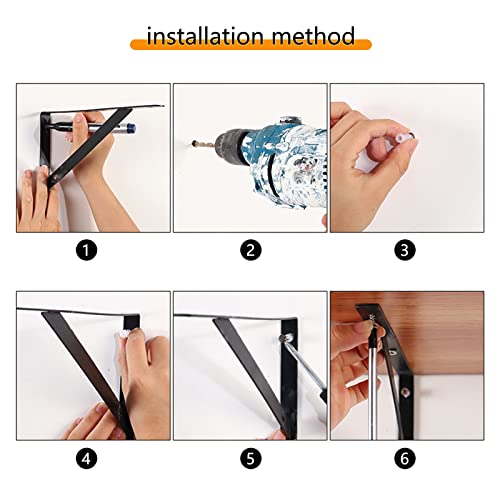 installation method

1

2

3

4

5

6