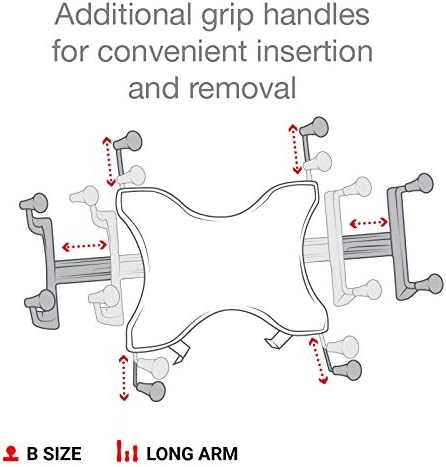 Additional grip handles for convenient insertion and removal

B SIZE LONG ARM