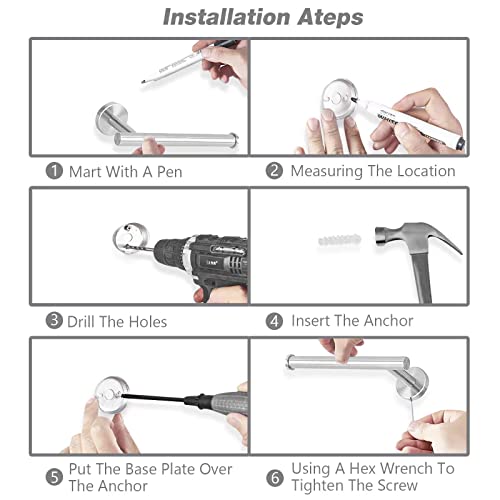 Installation Ateps

1 Mart With A Pen

2 Measuring The Location

3 Drill The Holes

4 Insert The Anchor

5 Put The Base Plate Over The Anchor

6 Using A Hex Wrench To Tighten The Screw