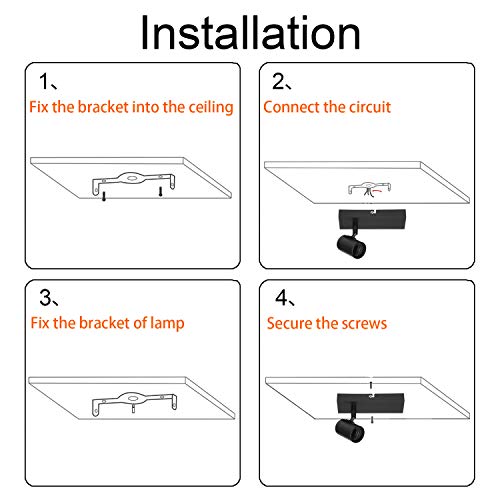 Installation

1、
Fix the bracket into the ceiling

2、
Connect the circuit

3、
Fix the bracket of lamp

4、
Secure the screws