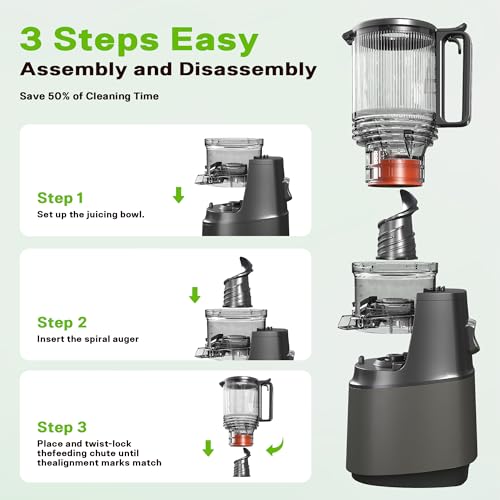 3 Steps Easy
Assembly and Disassembly

Save 50% of Cleaning Time

Step 1
Set up the juicing bowl.

Step 2
Insert the spiral auger

Step 3
Place and twist-lock thefeeding chute until thealignment marks match