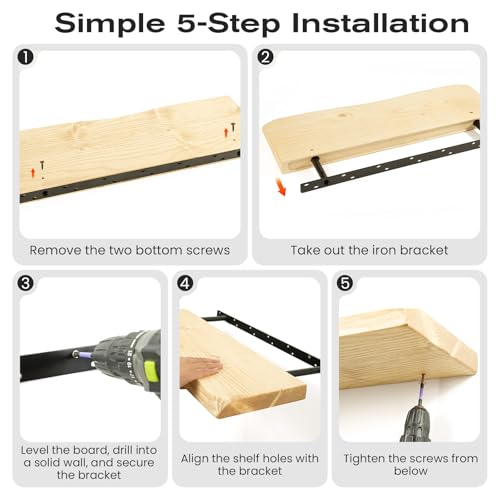 Simple 5-Step Installation

1

Remove the two bottom screws

2

Take out the iron bracket

3

Level the board, drill into a solid wall, and secure the bracket

4

Align the shelf holes with the bracket

5

Tighten the screws from below