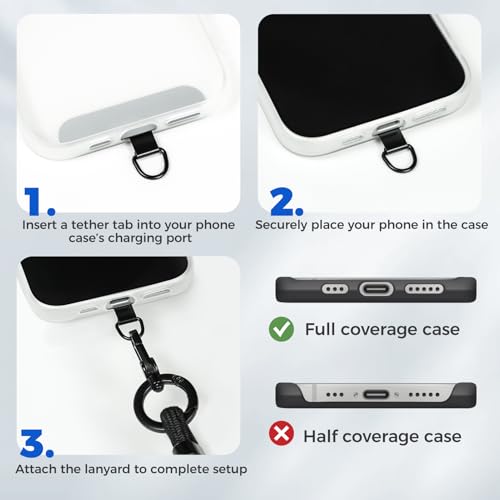 1.
Insert a tether tab into your phone case's charging port

2.
Securely place your phone in the case

3.
Attach the lanyard to complete setup

Full coverage case

Half coverage case