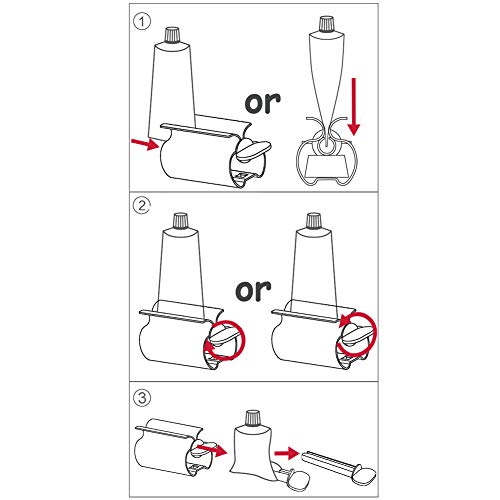 ①

or

②

or

③