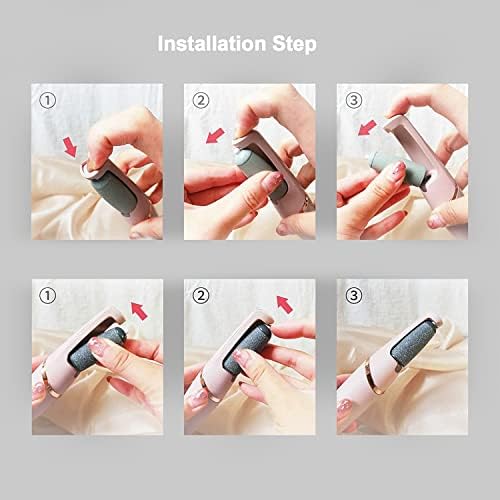 Installation Step

①

②

③

①

②

③