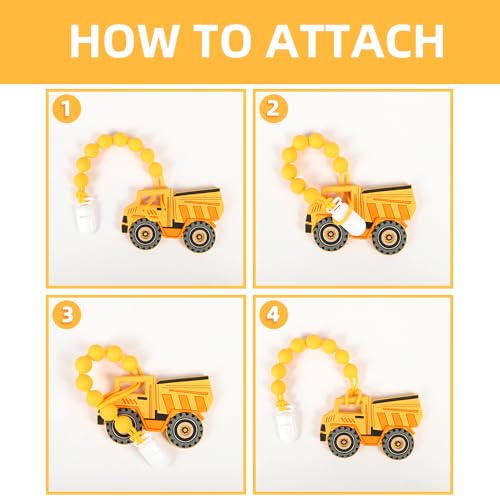 HOW TO ATTACH

1

2

3

4