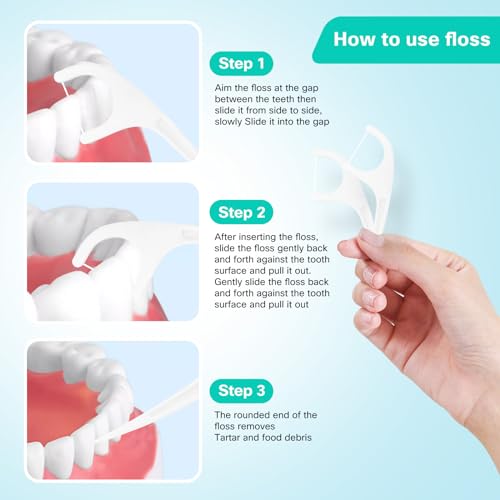 How to use floss

Step 1

Aim the floss at the gap between the teeth then slide it from side to side, slowly Slide it into the gap

Step 2

After inserting the floss, slide the floss gently back and forth against the tooth surface and pull it out. Gently slide the floss back and forth against the tooth surface and pull it out

Step 3

The rounded end of the floss removes Tartar and food debris