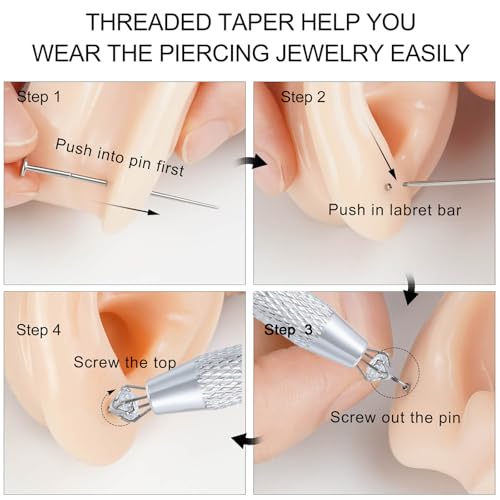 THREADED TAPER HELP YOU WEAR THE PIERCING JEWELRY EASILY

Step 1

Push into pin first

Step 2

Push in labret bar

Step 3

Screw out the pin

Step 4

Screw the top