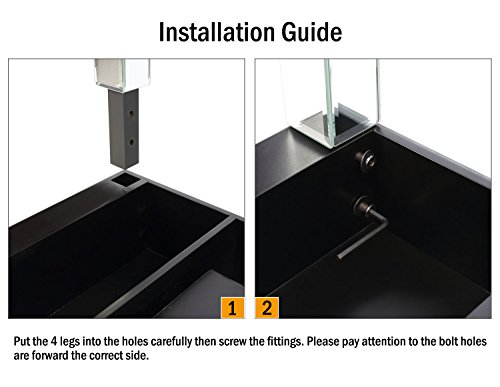 Installation Guide

1

2

Put the 4 legs into the holes carefully then screw the fittings. Please pay attention to the bolt holes are forward the correct side.