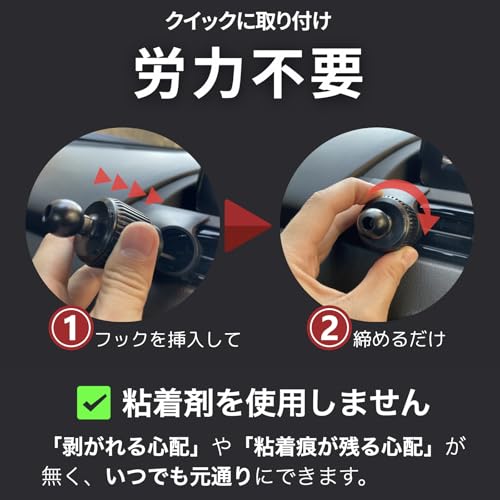 クイックに取り付け

労力不要

1 フックを挿入して

2 締めるだけ

粘着剤を使用しません

「剥がれる心配」や「粘着痕が残る心配」が無く、いつでも元通りにできます。