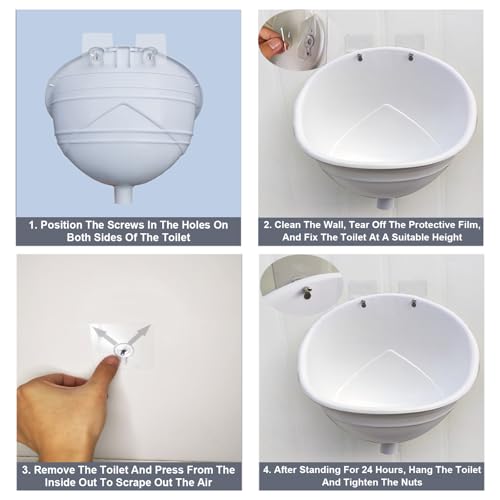 1. Position The Screws In The Holes On Both Sides Of The Toilet

2. Clean The Wall, Tear Off The Protective Film, And Fix The Toilet At A Suitable Height

3. Remove The Toilet And Press From The Inside Out To Scrape Out The Air

4. After Standing For 24 Hours, Hang The Toilet And Tighten The Nuts