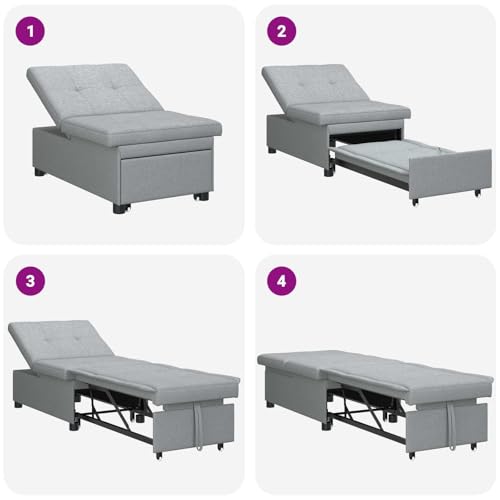 1

2

3

4