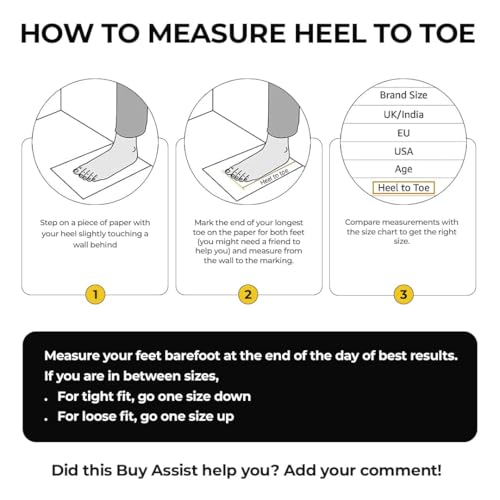 HOW TO MEASURE HEEL TO TOE

Step on a piece of paper with your heel slightly touching a wall behind

1

Heel to toe

Mark the end of your longest toe on the paper for both feet (you might need a friend to help you) and measure from the wall to the marking.

2

Brand Size
UK/India
EU
USA
Age
Heel to Toe

Compare measurements with the size chart to get the right size.

3

Measure your feet barefoot at the end of the day of best results.
If you are in between sizes,
. For tight fit, go one size down
. For loose fit, go one size up

Did this Buy Assist help you? Add your comment!