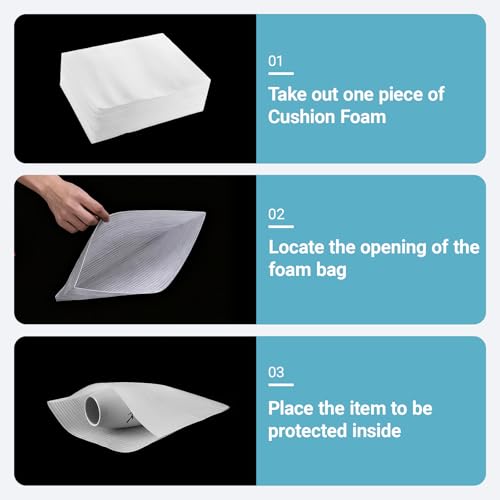 01

Take out one piece of Cushion Foam

02

Locate the opening of the foam bag

03

Place the item to be protected inside