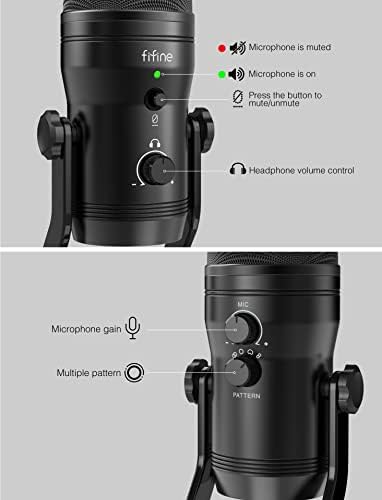 fifine

Microphone is muted

Microphone is on

Press the button to mute/unmute

Headphone volume control

MIC

Microphone gain

Multiple pattern

PATTERN