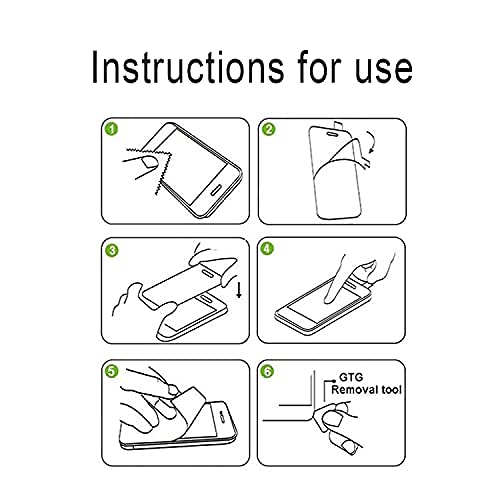 Instructions for use

1

2

3

4

5

6

GTG
Removal tool