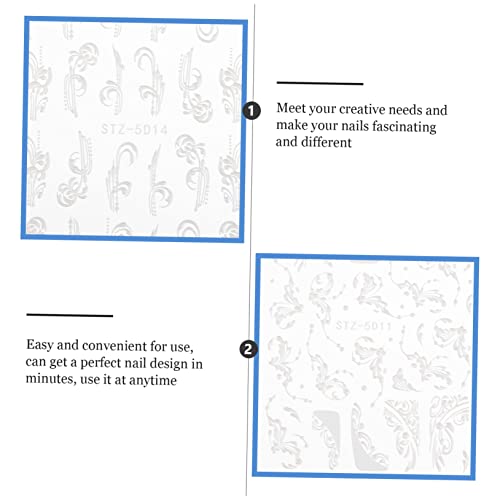 STZ-5D14

1

Meet your creative needs and make your nails fascinating and different

Easy and convenient for use, can get a perfect nail design in minutes, use it at anytime

2

STZ-5D11